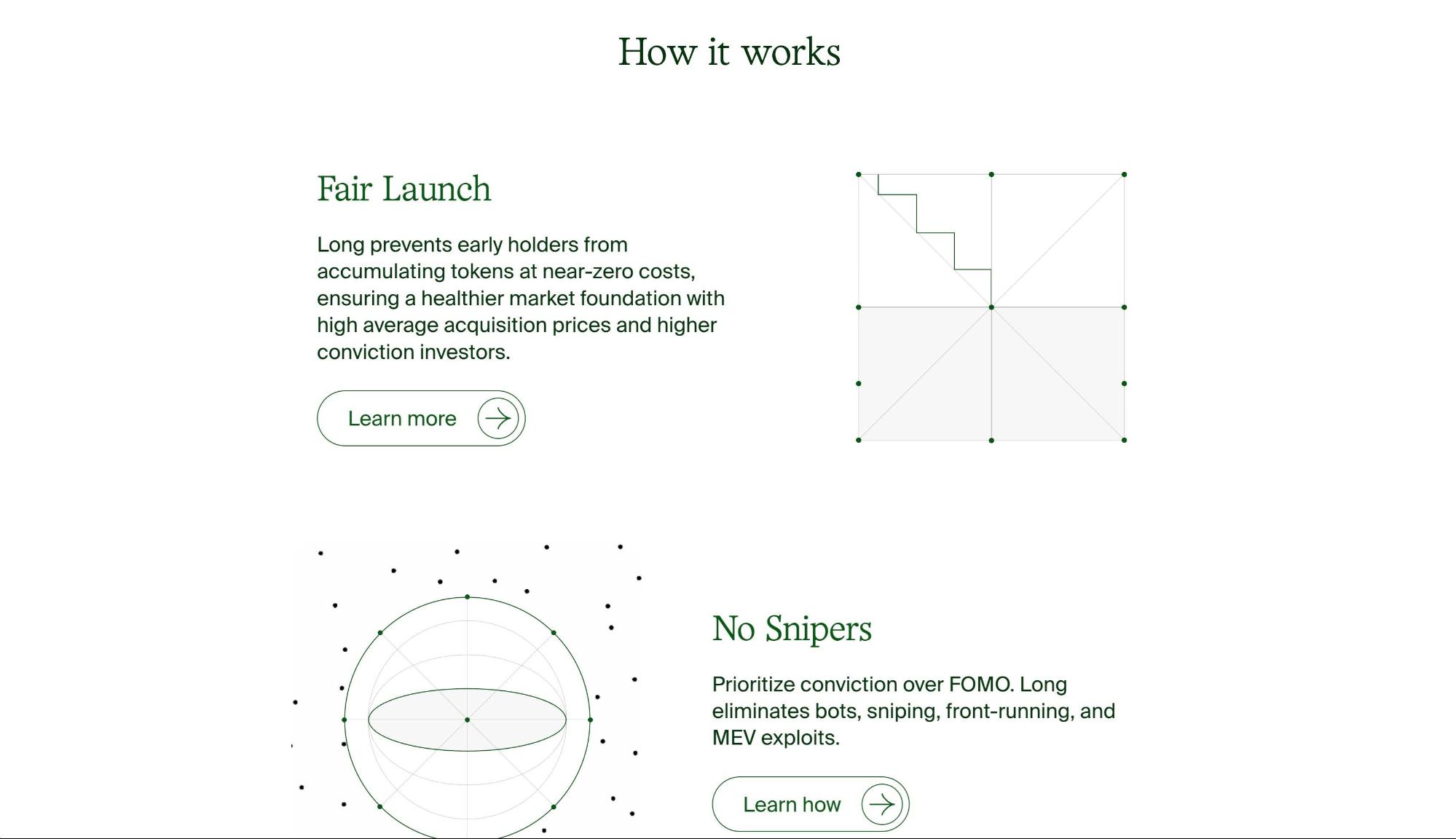 How it works

Fair Launch

Long prevents early holders from accumulating tokens at near-zero costs, ensuring a healthier market foundation with high average acquisition prices and higher conviction investors.

Learn more

No Snipers

Prioritize conviction over FOMO. Long eliminates bots, sniping, front-running, and MEV exploits.

Learn how